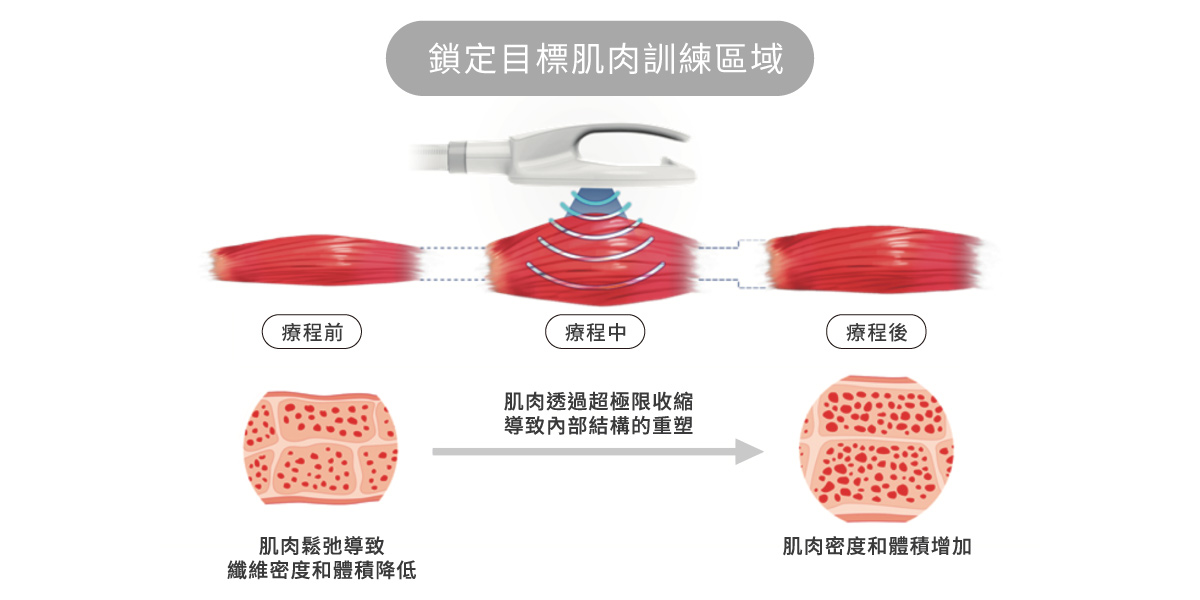 鎖定目標肌肉訓練區域

療程前

療程中

療程後

肌肉透過超極限收縮
導致內部結構的重塑

肌肉鬆弛導致
纖維密度和體積降低

肌肉密度和體積增加