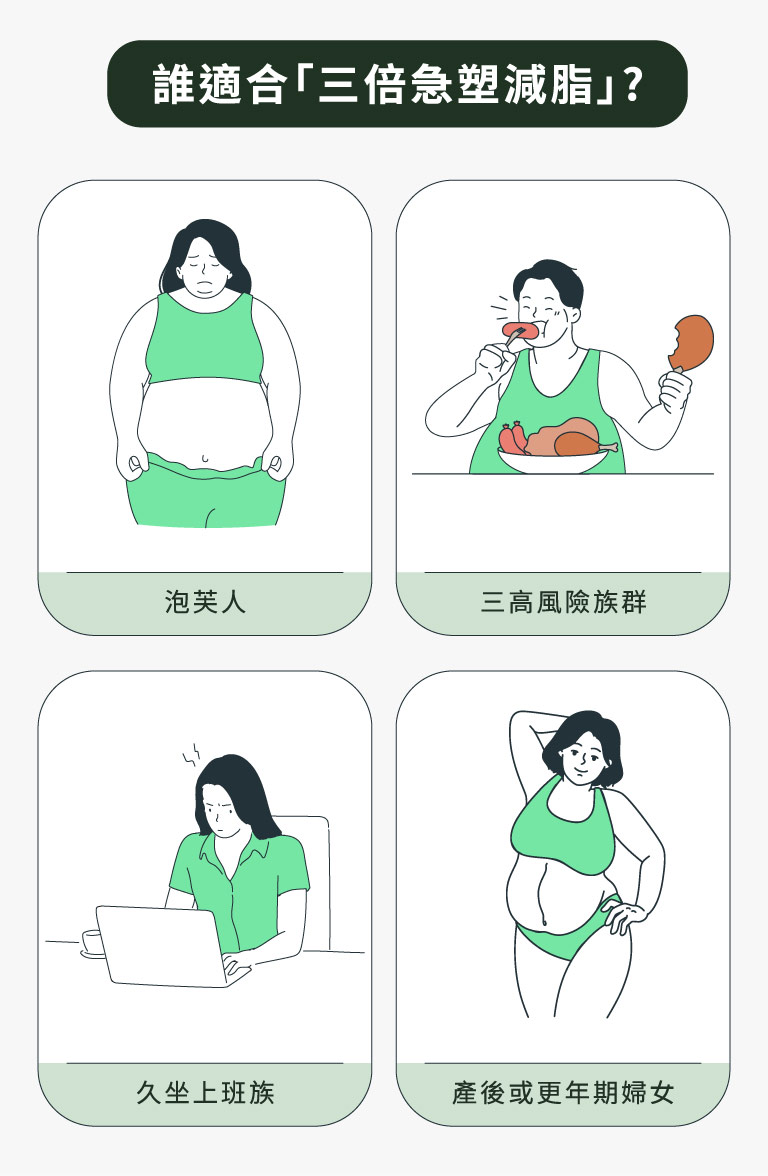 誰適合「三倍急塑減脂」?

泡芙人

三高風險族群

久坐上班族

產後或更年期婦女